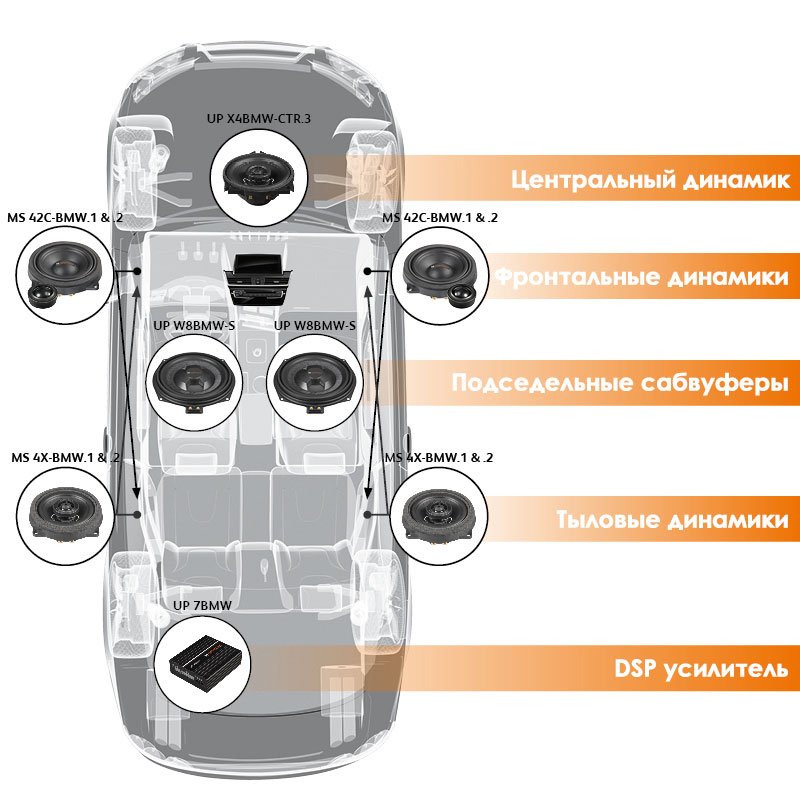 UP X4BMW-CTR.3

Центральный динамик

MS 42C-BMW.1 & .2

MS 42C-BMW.1 & .2

Фронтальные динамики

UP W8BMW-S

UP W8BMW-S

Подседельные сабвуферы

MS 4X-BMW.1 & .2

MS 4X-BMW.1 & .2

Тыловые динамики

UP 7BMW

DSP усилитель